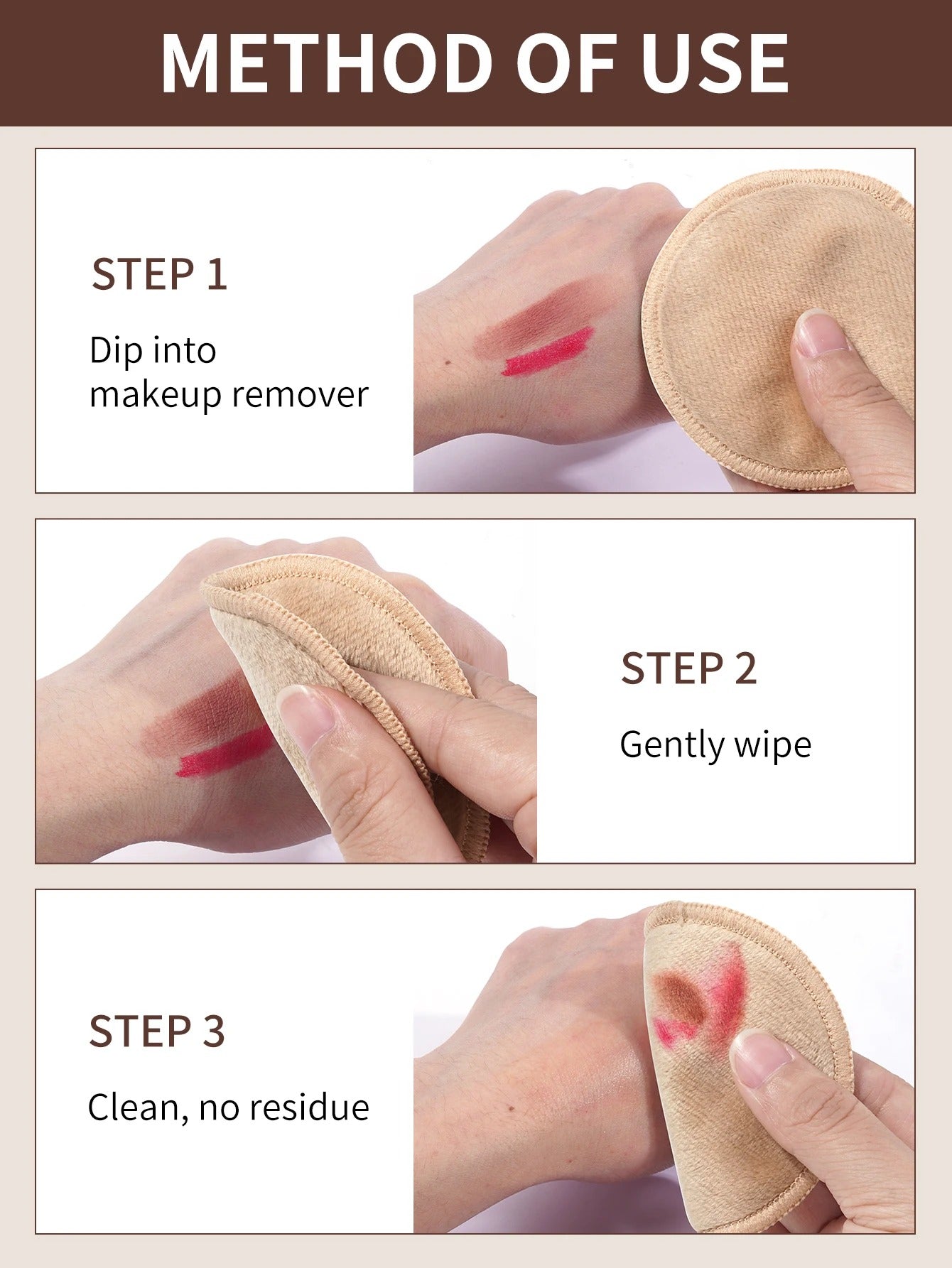 METHOD OF USE

STEP 1

Dip into makeup remover

STEP 2

Gently wipe

STEP 3

Clean, no residue